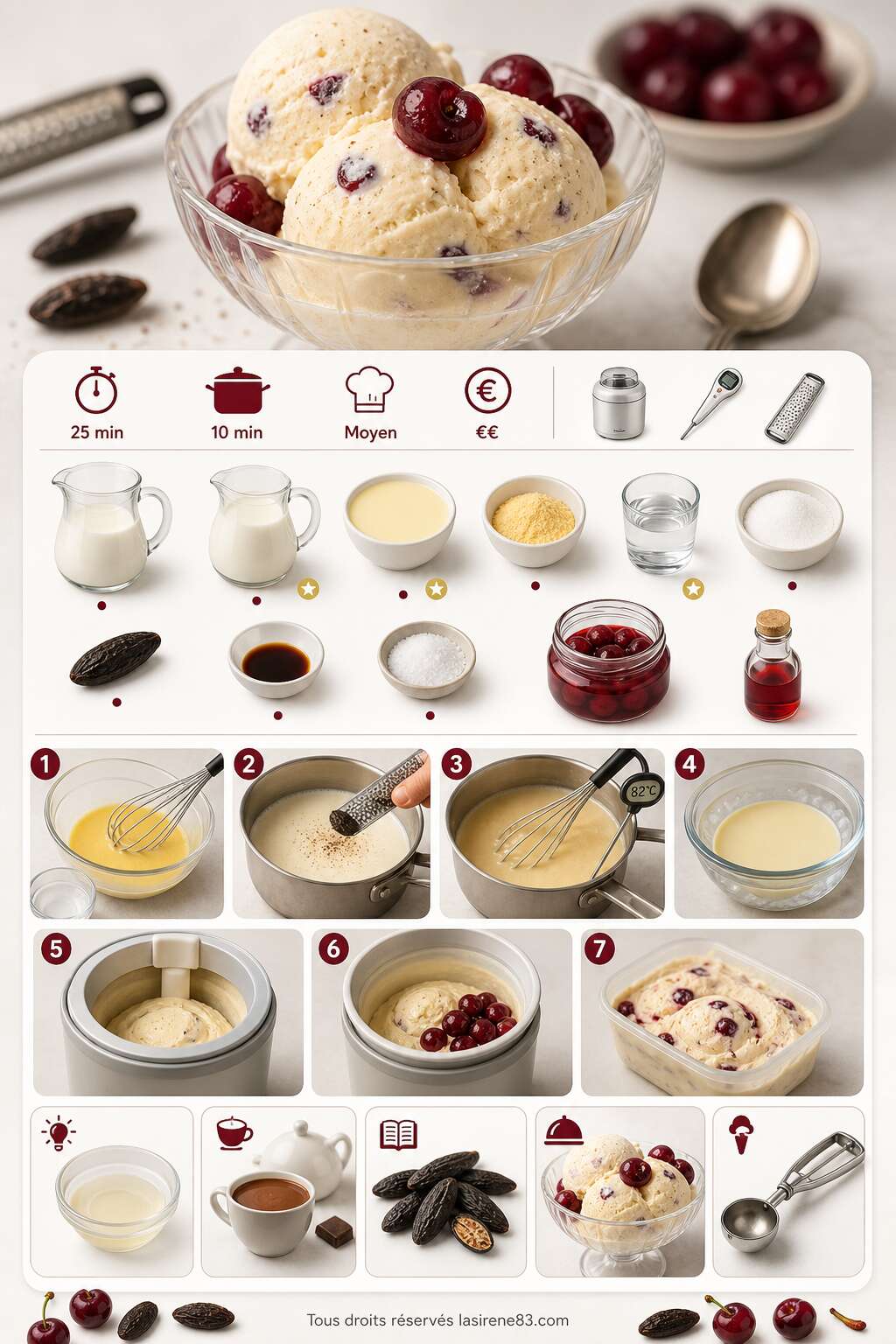 25 min
10 min
Moyen
€€

1
2
3
82°C
4
5
6
7

Tous droits réservés lasirene83.com