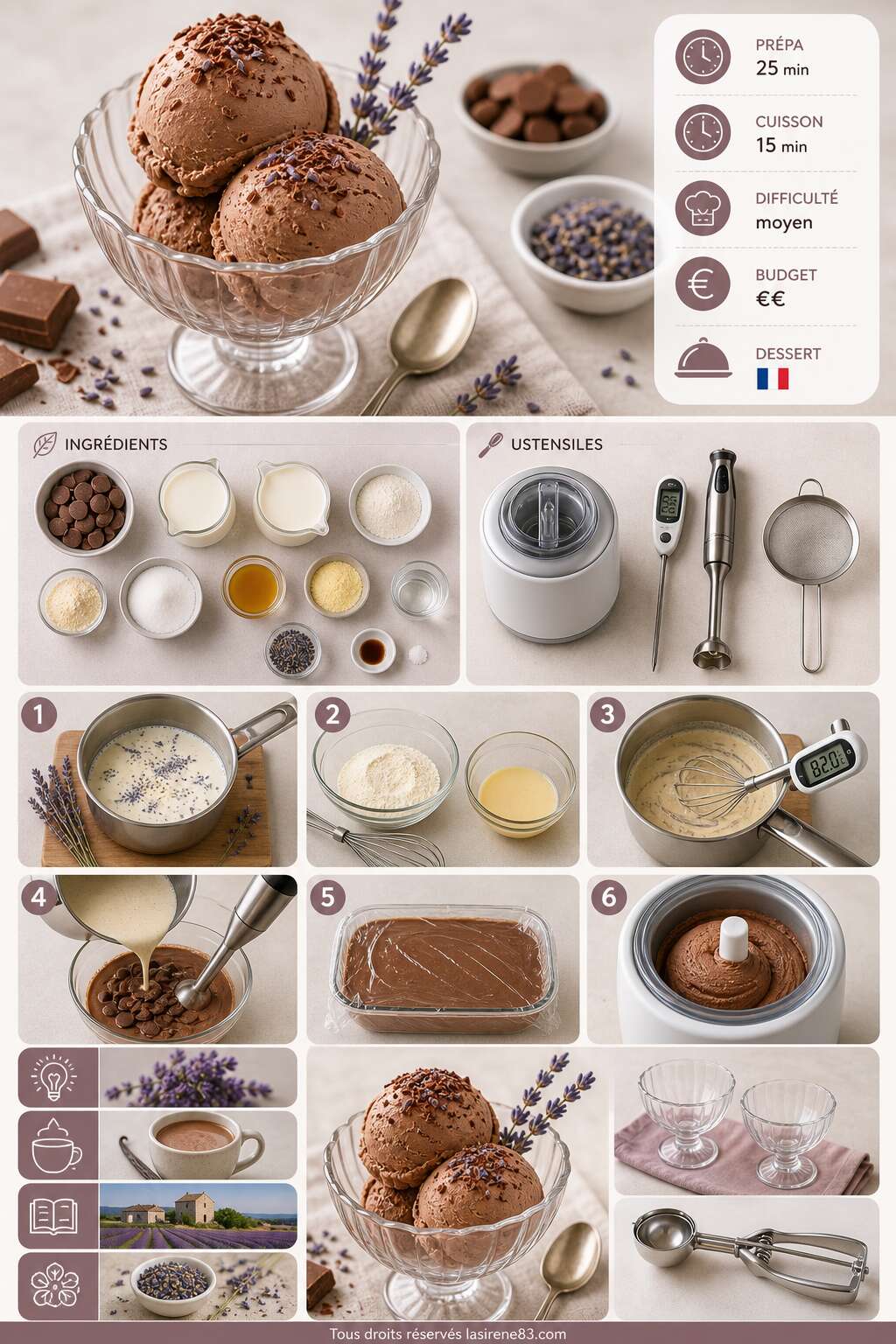 PRÉPA
25 min

CUISSON
15 min

DIFFICULTÉ
moyen

BUDGET
€€

DESSERT

INGRÉDIENTS

USTENSILES

1

2

3

82.0

4

5

6

Tous droits réservés lasirene83.com