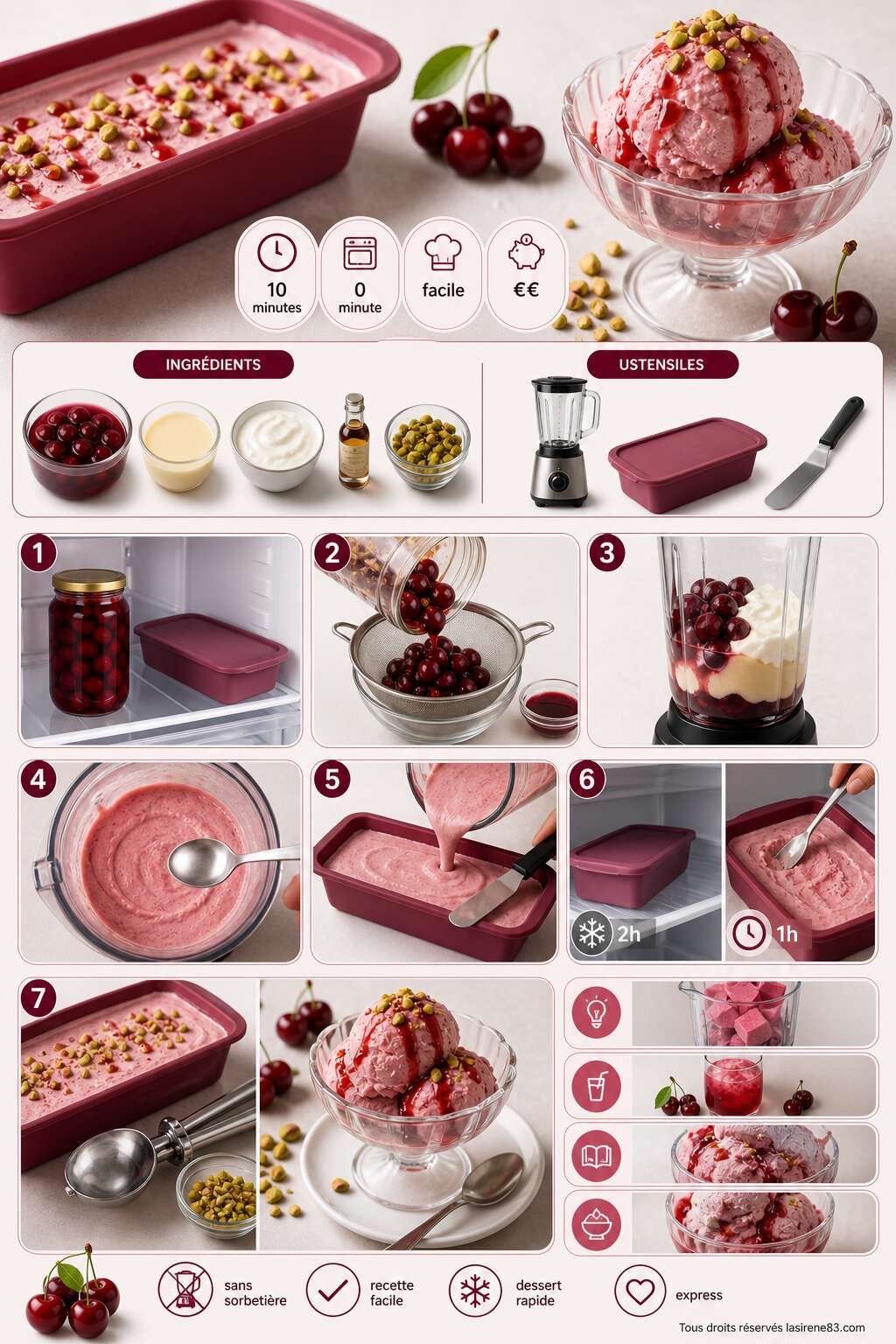 10 minutes

0 minute

facile

€€

INGRÉDIENTS

USTENSILES

1

2

3

4

5

6

2h

1h

7

sans sorbetière

recette facile

dessert rapide

express

Tous droits réservés lasirene83.com