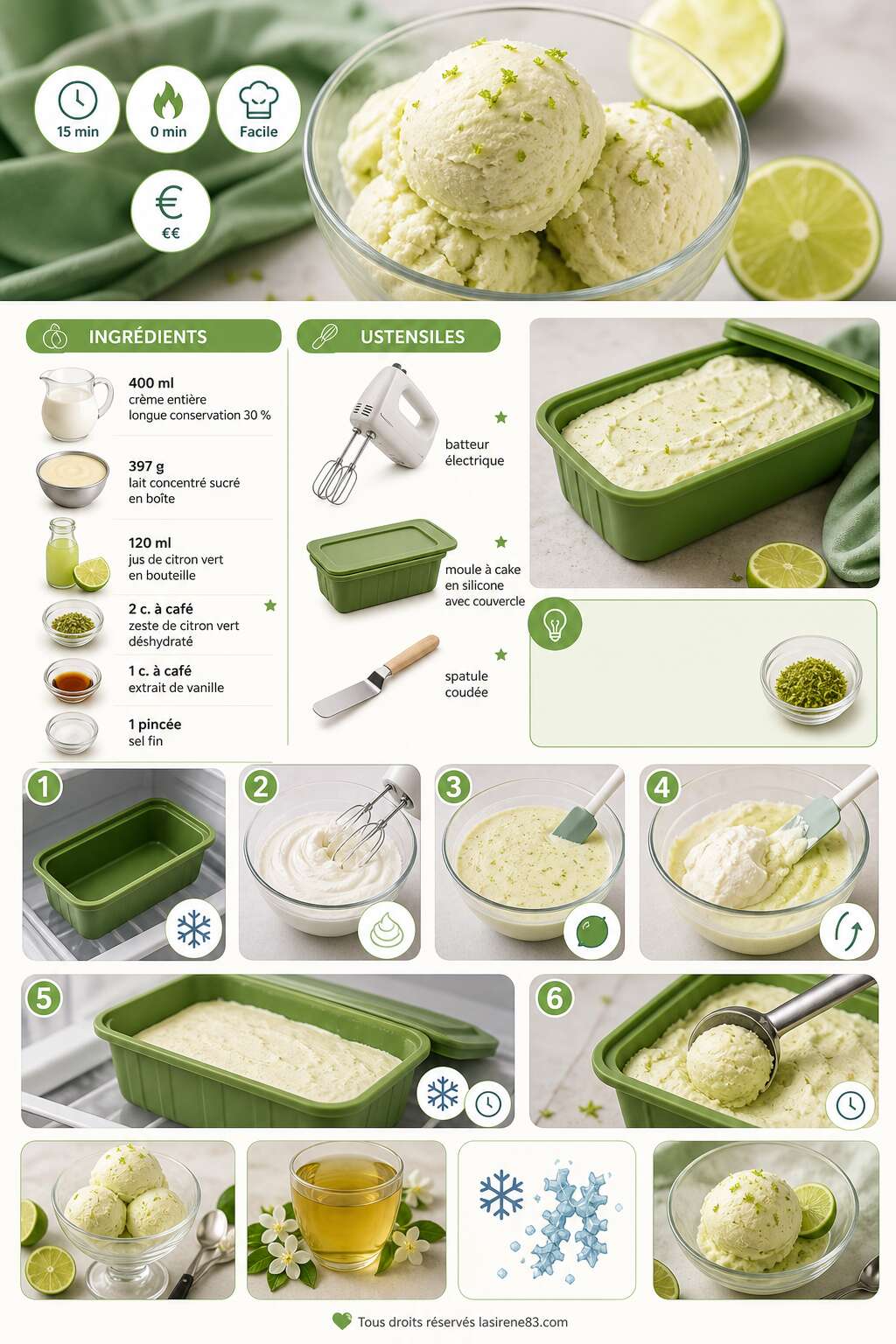 15 min
0 min
Facile
€€

INGRÉDIENTS

400 ml
crème entière longue conservation 30 %

397 g
lait concentré sucré en boîte

120 ml
jus de citron vert en bouteille

2 c. à café
zeste de citron vert déshydraté

1 c. à café
extrait de vanille

1 pincée
sel fin

USTENSILES

batteur électrique

moule à cake en silicone avec couvercle

spatule coudée

1
2
3
4
5
6

Tous droits réservés lasirene83.com