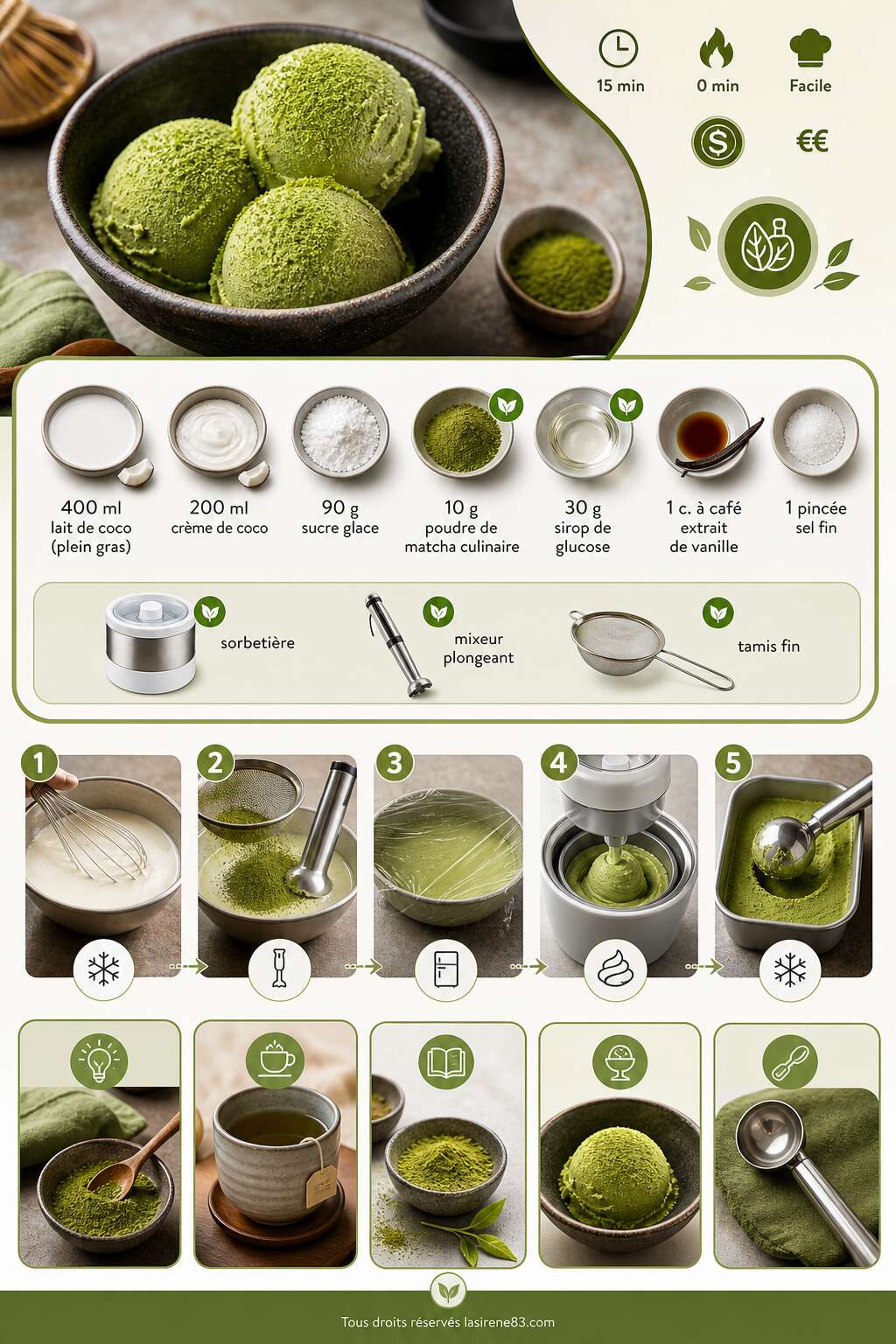 15 min
0 min
Facile
€€

400 ml lait de coco (plein gras)
200 ml crème de coco
90 g sucre glace
10 g poudre de matcha culinaire
30 g sirop de glucose
1 c. à café extrait de vanille
1 pincée sel fin

sorbetière
mixeur plongeant
tamis fin

1
2
3
4
5

Tous droits réservés lasirene83.com